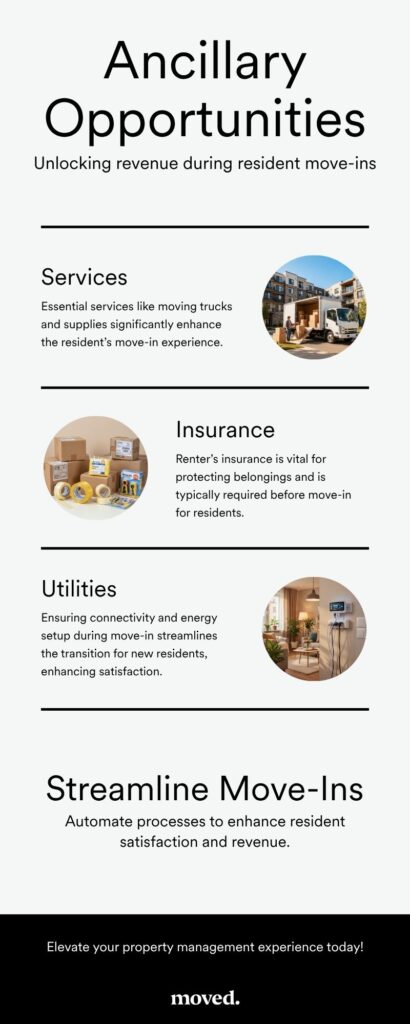 Ancillary Opportunities

Unlocking revenue during resident move-ins

Services

Essential services like moving trucks and supplies significantly enhance the resident's move-in experience.

Insurance

Renter's insurance is vital for protecting belongings and is typically required before move-in for residents.

Utilities

Ensuring connectivity and energy setup during move-in streamlines the transition for new residents, enhancing satisfaction.

Streamline Move-Ins

Automate processes to enhance resident satisfaction and revenue.

Elevate your property management experience today!

moved.