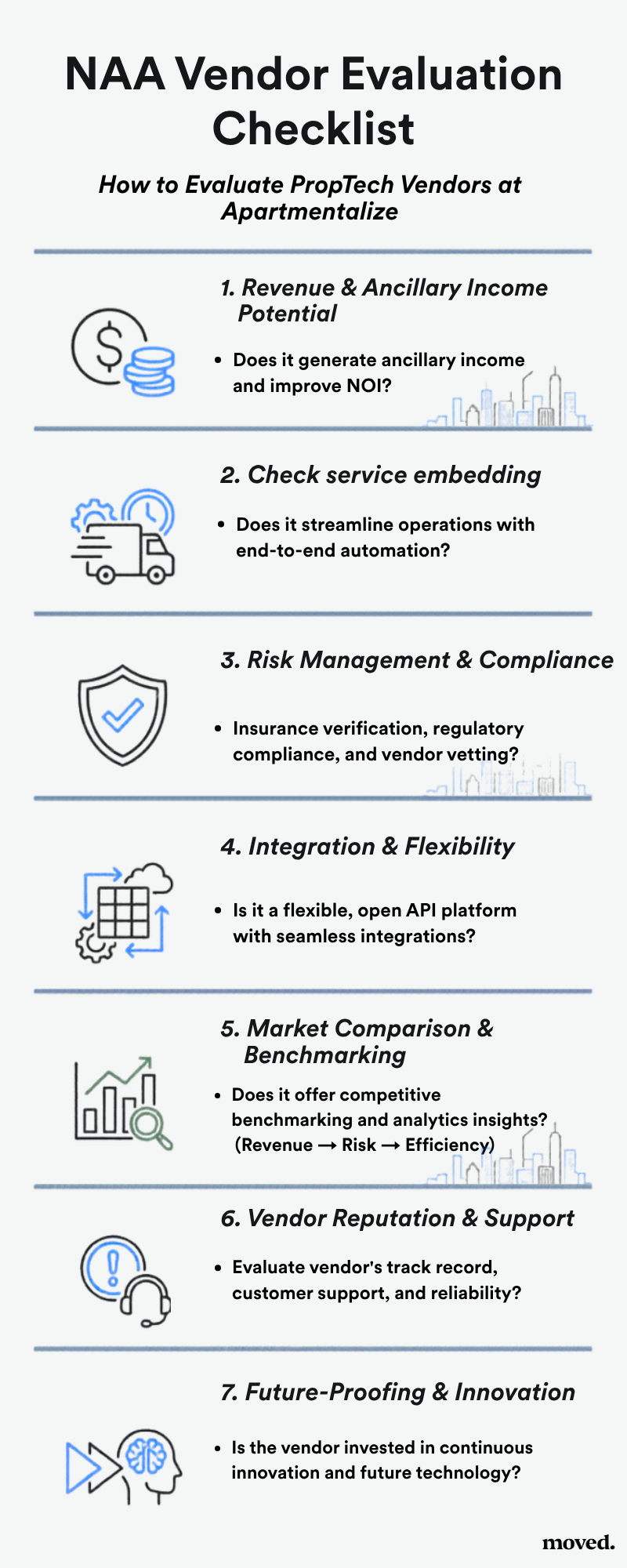 NAA Vendor Evaluation Checklist

How to Evaluate PropTech Vendors at Apartmentalize

1. Revenue & Ancillary Income Potential

• Does it generate ancillary income and improve NOI?

2. Check service embedding

• Does it streamline operations with end-to-end automation?

3. Risk Management & Compliance

• Insurance verification, regulatory compliance, and vendor vetting?

4. Integration & Flexibility

• Is it a flexible, open API platform with seamless integrations?

5. Market Comparison & Benchmarking

• Does it offer competitive benchmarking and analytics insights? (Revenue → Risk → Efficiency)

6. Vendor Reputation & Support

• Evaluate vendor's track record, customer support, and reliability?

7. Future-Proofing & Innovation

• Is the vendor invested in continuous innovation and future technology?

moved.